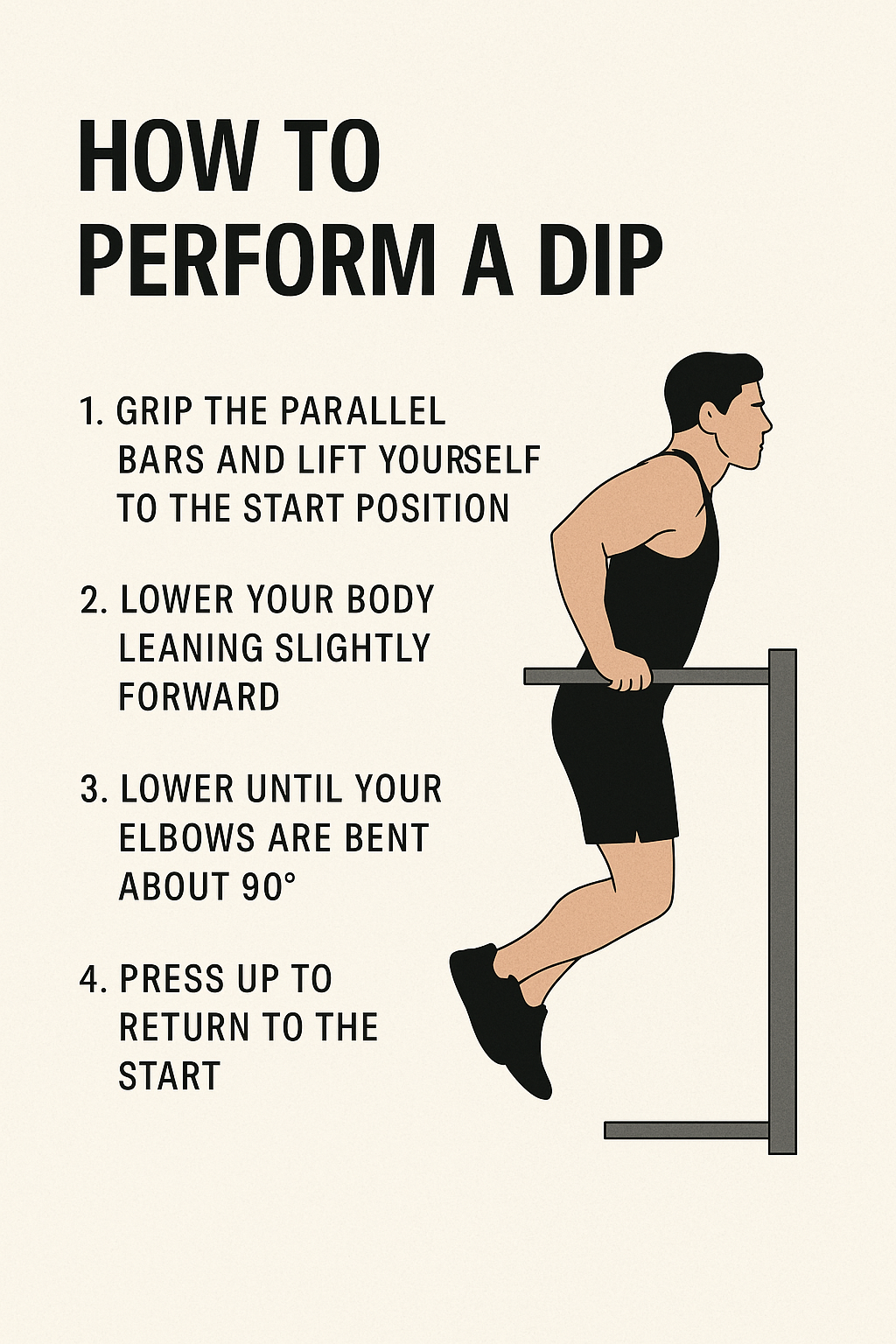 HOW TO PERFORM A DIP

1. GRIP THE PARALLEL BARS AND LIFT YOURSELF TO THE START POSITION

2. LOWER YOUR BODY LEANING SLIGHTLY FORWARD

3. LOWER UNTIL YOUR ELBOWS ARE BENT ABOUT 90°

4. PRESS UP TO RETURN TO THE START